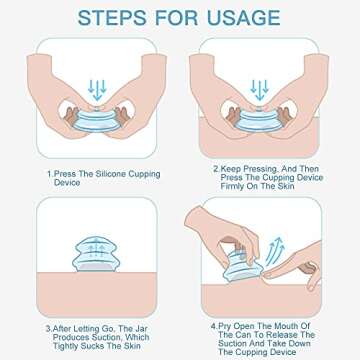 STEPS FOR USAGE

1.Press The Silicone Cupping Device

2.Keep Pressing, And Then Press The Cupping Device Firmly On The Skin

3.After Letting Go, The Jar Produces Suction, Which Tightly Sucks The Skin

4.Pry Open The Mouth Of The Can To Release The Suction And Take Down The Cupping Device