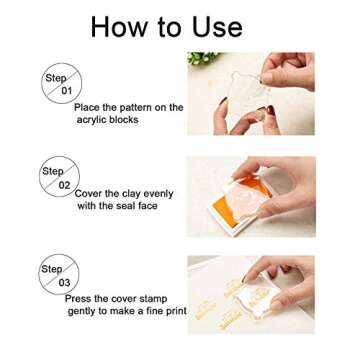 How to Use

Step 01

Place the pattern on the acrylic blocks

Step 02

Cover the clay evenly with the seal face

Step 03

Press the cover stamp gently to make a fine print