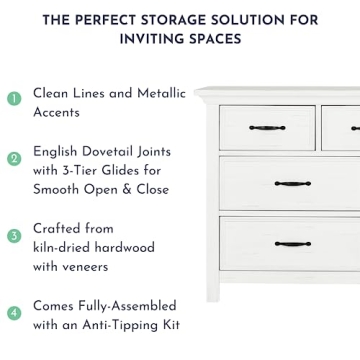 THE PERFECT STORAGE SOLUTION FOR INVITING SPACES

1 Clean Lines and Metallic Accents

2 English Dovetail Joints with 3-Tier Glides for Smooth Open & Close

3 Crafted from kiln-dried hardwood with veneers

4 Comes Fully-Assembled with an Anti-Tipping Kit