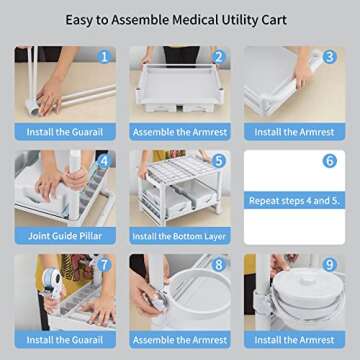 Easy to Assemble Medical Utility Cart

1
Install the Guarail

2
Assemble the Armrest

3
Install the Armrest

4
Joint Guide Pillar

5
Install the Bottom Layer

6
Repeat steps 4 and 5.

7
Install the Guarail

8
Assemble the Armrest

9
Install the Armrest