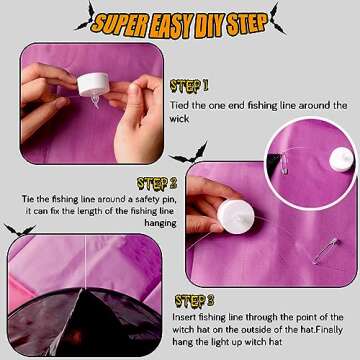 SUPER EASY DIY STEP

STEP 1

Tied the one end fishing line around the wick

STEP 2

Tie the fishing line around a safety pin, it can fix the length of the fishing line hanging

STEP 3

Insert fishing line through the point of the witch hat on the outside of the hat.Finally hang the light up witch hat