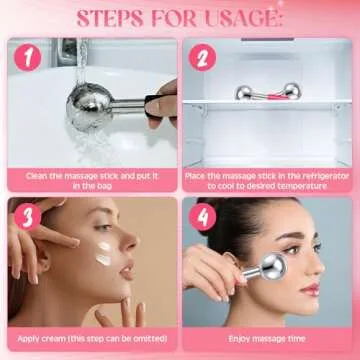 STEPS FOR USAGE:

1

Clean the massage stick and put it in the bag

2

Place the massage stick in the refrigerator to cool to desired temperature

3

Apply cream (this step can be omitted)

4

Enjoy massage time