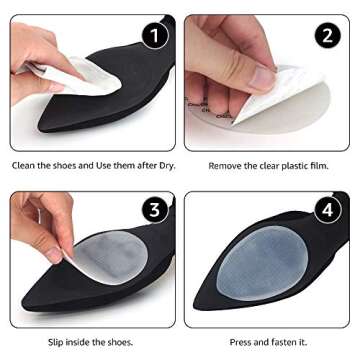 1

Clean the shoes and Use them after Dry.

2

Remove the clear plastic film.

3

Slip inside the shoes.

4

Press and fasten it.