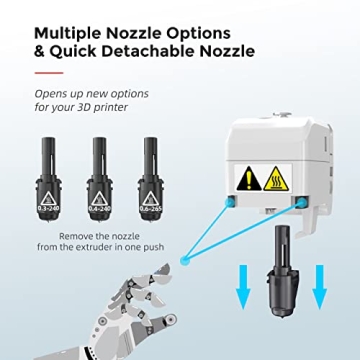 Multiple Nozzle Options
& Quick Detachable Nozzle

Opens up new options for your 3D printer

0.3-240

0.4-240

0.6-265

Remove the nozzle from the extruder in one push