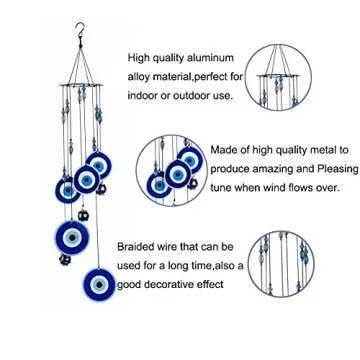 High quality aluminum alloy material,perfect for indoor or outdoor use.

Made of high quality metal to produce amazing and Pleasing tune when wind flows over.

Braided wire that can be used for a long time,also a good decorative effect