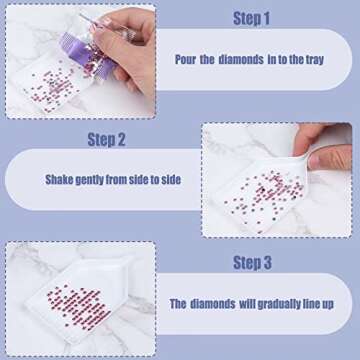 Step 1

Pour the diamonds in to the tray

Step 2

Shake gently from side to side

Step 3

The diamonds will gradually line up