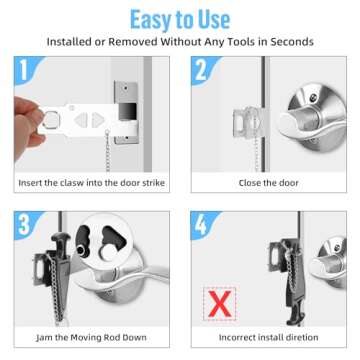 Easy to Use

Installed or Removed Without Any Tools in Seconds

1

Insert the clasw into the door strike

2

Close the door

3

Jam the Moving Rod Down

4

X

Incorrect install diretion