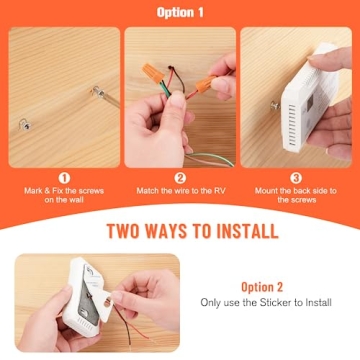 Option 1

1
Mark & Fix the screws on the wall

2
Match the wire to the RV

3
Mount the back side to the screws

TWO WAYS TO INSTALL

Option 2
Only use the Sticker to Install