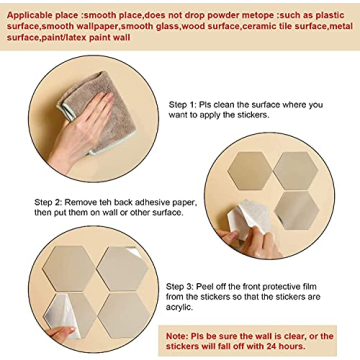 Applicable place :smooth place,does not drop powder metope :such as plastic surface,smooth wallpaper,smooth glass,wood surface,ceramic tile surface,metal surface,paint/latex paint wall

Step 1: Pls clean the surface where you want to apply the stickers.

Step 2: Remove teh back adhesive paper, then put them on wall or other surface.

Step 3: Peel off the front protective film from the stickers so that the stickers are acrylic.

Note: Pls be sure the wall is clear, or the stickers will fall off with 24 hours.