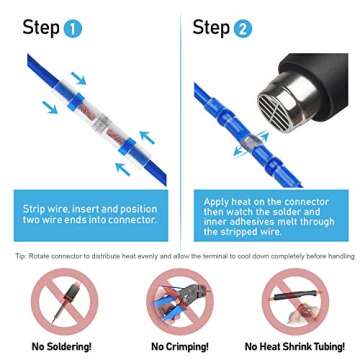 Step 1

Strip wire, insert and position two wire ends into connector.

Step 2

Apply heat on the connector then watch the solder and inner adhesives melt through the stripped wire.

Tip: Rotate connector to distribute heat evenly and allow the terminal to cool down completely before handling

No Soldering!

No Crimping!

No Heat Shrink Tubing!