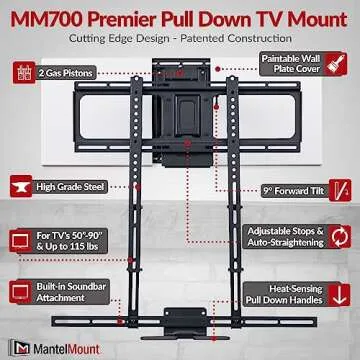 MM700 Premier Pull Down TV Mount
Cutting Edge Design - Patented Construction

2 Gas Pistons

Paintable Wall Plate Cover

High Grade Steel

9° Forward Tilt

For TV's 50"-90" & Up to 115 lbs

Adjustable Stops & Auto-Straightening

Built-in Soundbar Attachment

Heat-Sensing Pull Down Handles

MantelMount