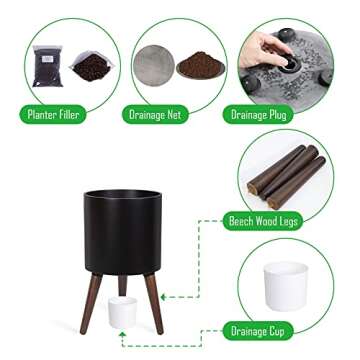 Planter Filler

Drainage Net

Drainage Plug

Beech Wood Legs

Drainage Cup