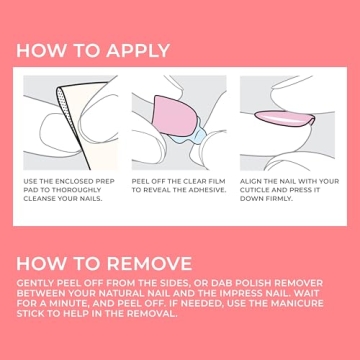 HOW TO APPLY

USE THE ENCLOSED PREP PAD TO THOROUGHLY CLEANSE YOUR NAILS.

PEEL OFF THE CLEAR FILM TO REVEAL THE ADHESIVE.

ALIGN THE NAIL WITH YOUR CUTICLE AND PRESS IT DOWN FIRMLY.

HOW TO REMOVE

GENTLY PEEL OFF FROM THE SIDES, OR DAB POLISH REMOVER BETWEEN YOUR NATURAL NAIL AND THE IMPRESS NAIL. WAIT FOR A MINUTE, AND PEEL OFF. IF NEEDED, USE THE MANICURE STICK TO HELP IN THE REMOVAL.