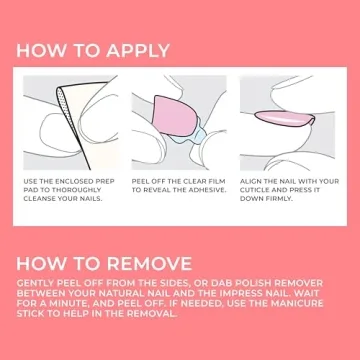 HOW TO APPLY

USE THE ENCLOSED PREP PAD TO THOROUGHLY CLEANSE YOUR NAILS.

PEEL OFF THE CLEAR FILM TO REVEAL THE ADHESIVE.

ALIGN THE NAIL WITH YOUR CUTICLE AND PRESS IT DOWN FIRMLY.

HOW TO REMOVE

GENTLY PEEL OFF FROM THE SIDES, OR DAB POLISH REMOVER BETWEEN YOUR NATURAL NAIL AND THE IMPRESS NAIL. WAIT FOR A MINUTE, AND PEEL OFF. IF NEEDED, USE THE MANICURE STICK TO HELP IN THE REMOVAL.