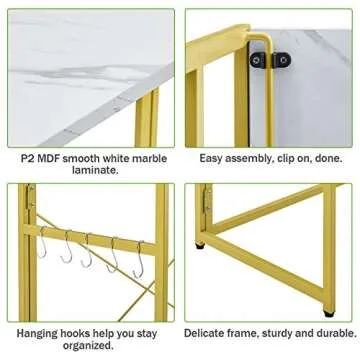 P2 MDF smooth white marble laminate.

Easy assembly, clip on, done.

Hanging hooks help you stay organized.

Delicate frame, sturdy and durable.