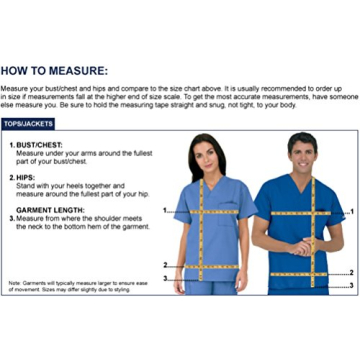 HOW TO MEASURE:

Measure your bust/chest and hips and compare to the size chart above. It is usually recommended to order up in size if measurements fall at the higher end of size scale. To get the most accurate measurements, have someone else measure you. Be sure to hold the measuring tape straight and snug, not tight, to your body.

TOPS/JACKETS

1. BUST/CHEST:
Measure under your arms around the fullest part of your bust/chest.

2. HIPS:
Stand with your heels together and measure around the fullest part of your hip.

GARMENT LENGTH:
3. Measure from where the shoulder meets the neck to the bottom hem of the garment.

Note: Garments will typically measure larger to ensure ease of movement. Sizes may differ slightly due to styling.

1
2
3
1
2
3