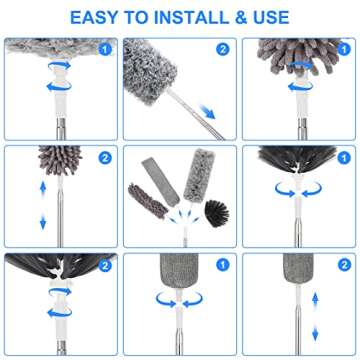 EASY TO INSTALL & USE

1

2

1

2

1

2

1

2