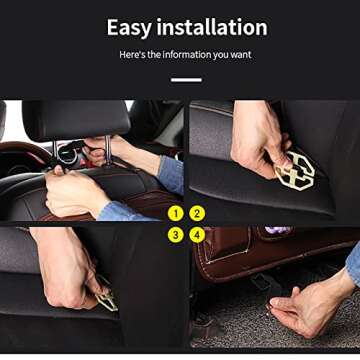 Easy installation

Here's the information you want

1 2

3 4