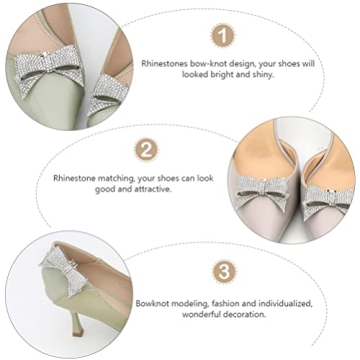 1

Rhinestones bow-knot design, your shoes will looked bright and shiny.

2

Rhinestone matching, your shoes can look good and attractive.

3

Bowknot modeling, fashion and individualized, wonderful decoration.