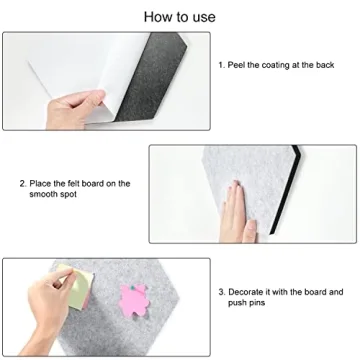 How to use

1. Peel the coating at the back

2. Place the felt board on the smooth spot

3. Decorate it with the board and push pins