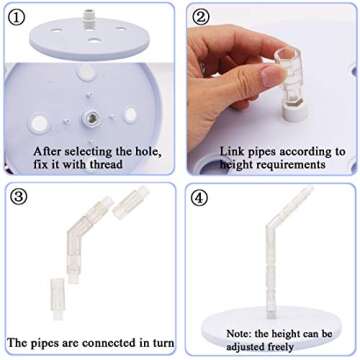 ①

After selecting the hole, fix it with thread

②

Link pipes according to height requirements

③

The pipes are connected in turn

④

Note: the height can be adjusted freely