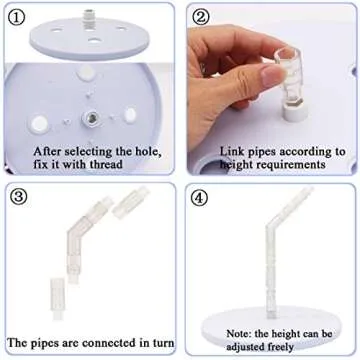 ①

After selecting the hole, fix it with thread

②

Link pipes according to height requirements

③

The pipes are connected in turn

④

Note: the height can be adjusted freely