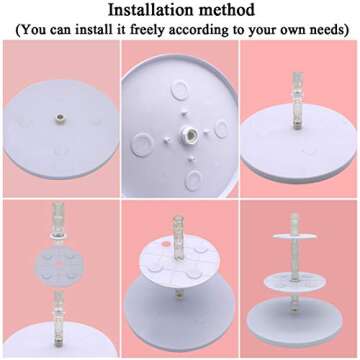 Installation method
(You can install it freely according to your own needs)