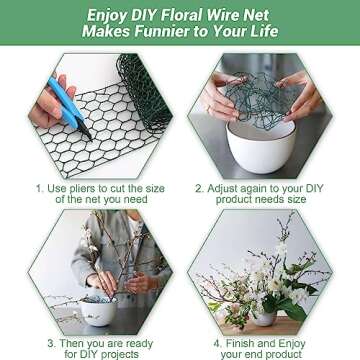 Enjoy DIY Floral Wire Net
Makes Funnier to Your Life

1. Use pliers to cut the size of the net you need

2. Adjust again to your DIY product needs size

3. Then you are ready for DIY projects

4. Finish and Enjoy your end product