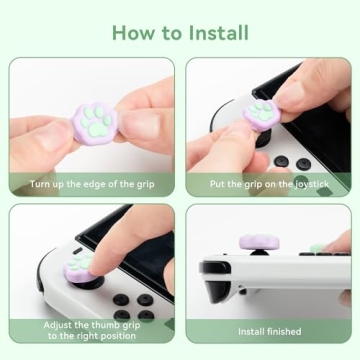 How to Install

Turn up the edge of the grip

Put the grip on the joystick

Adjust the thumb grip to the right position

Install finished