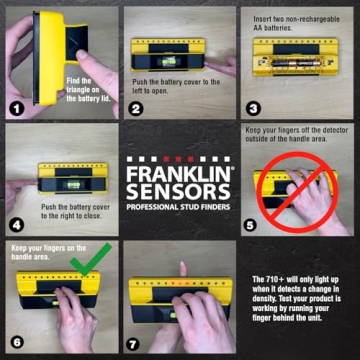 Find the triangle on the battery lid.

1

Push the battery cover to the left to open.

2

Insert two non-rechargeable AA batteries.

3

Push the battery cover to the right to close.

4

FRANKLIN® SENSORS
PROFESSIONAL STUD FINDERS

Keep your fingers off the detector outside of the handle area.

5

Keep your fingers on the handle area.

6

7

The 710+ will only light up when it detects a change in density. Test your product is working by running your finger behind the unit.