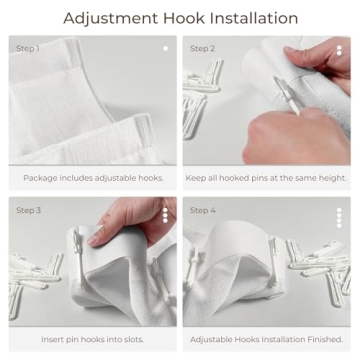 Adjustment Hook Installation

Step 1

Package includes adjustable hooks.

Step 2

Keep all hooked pins at the same height.

Step 3

Insert pin hooks into slots.

Step 4

Adjustable Hooks Installation Finished.