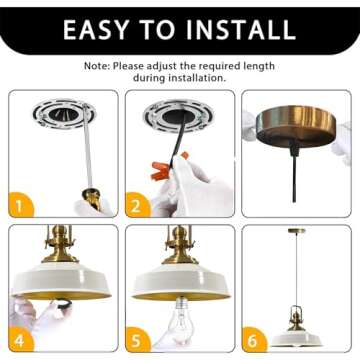 EASY TO INSTALL

Note: Please adjust the required length during installation.

1

2

4

5

6