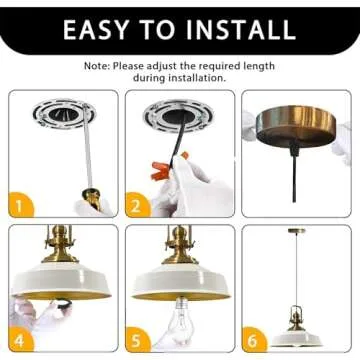 EASY TO INSTALL

Note: Please adjust the required length during installation.

1

2

4

5

6