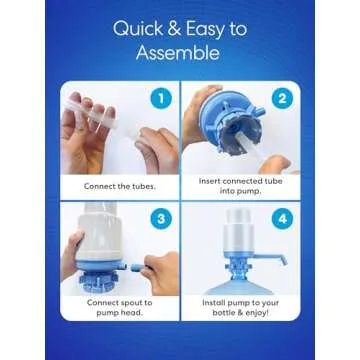 Quick & Easy to Assemble

1

Connect the tubes.

2

Insert connected tube into pump.

3

Connect spout to pump head.

4

Install pump to your bottle & enjoy!