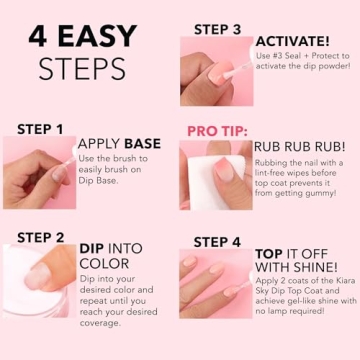 4 EASY STEPS

STEP 1

APPLY BASE

Use the brush to easily brush on Dip Base.

STEP 2

DIP INTO COLOR

Dip into your desired color and repeat until you reach your desired coverage.

STEP 3

ACTIVATE!

Use #3 Seal + Protect to activate the dip powder!

PRO TIP:

RUB RUB RUB!

Rubbing the nail with a lint-free wipes before top coat prevents it from getting gummy!

STEP 4

TOP IT OFF WITH SHINE!

Apply 2 coats of the Kiara Sky Dip Top Coat and achieve gel-like shine with no lamp required!