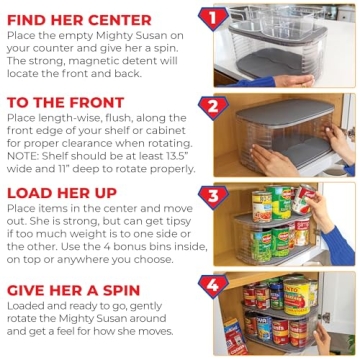 FIND HER CENTER
Place the empty Mighty Susan on your counter and give her a spin. The strong, magnetic detent will locate the front and back.

1

TO THE FRONT
Place length-wise, flush, along the front edge of your shelf or cabinet for proper clearance when rotating. NOTE: Shelf should be at least 13.5" wide and 11" deep to rotate properly.

2

LOAD HER UP
Place items in the center and move out. She is strong, but can get tipsy if too much weight is to one side or the other. Use the 4 bonus bins inside, on top or anywhere you choose.

3

GIVE HER A SPIN
Loaded and ready to go, gently rotate the Mighty Susan around and get a feel for how she moves.

4