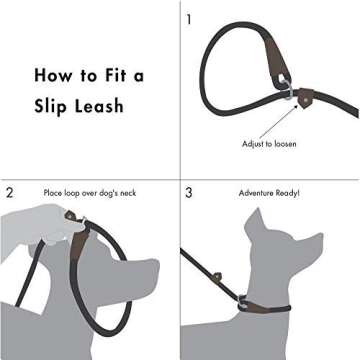 How to Fit a Slip Leash

1

Adjust to loosen

2 Place loop over dog's neck

3 Adventure Ready!