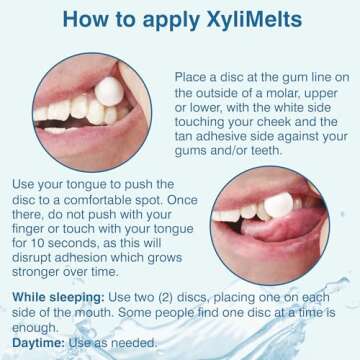 How to apply XyliMelts

Place a disc at the gum line on the outside of a molar, upper or lower, with the white side touching your cheek and the tan adhesive side against your gums and/or teeth.

Use your tongue to push the disc to a comfortable spot. Once there, do not push with your finger or touch with your tongue for 10 seconds, as this will disrupt adhesion which grows stronger over time.

While sleeping: Use two (2) discs, placing one on each side of the mouth. Some people find one disc at a time is enough.
Daytime: Use as needed.