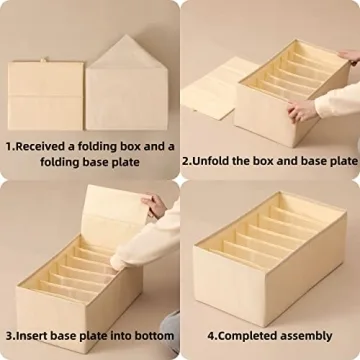 1.Received a folding box and a folding base plate

2.Unfold the box and base plate

3.Insert base plate into bottom

4.Completed assembly