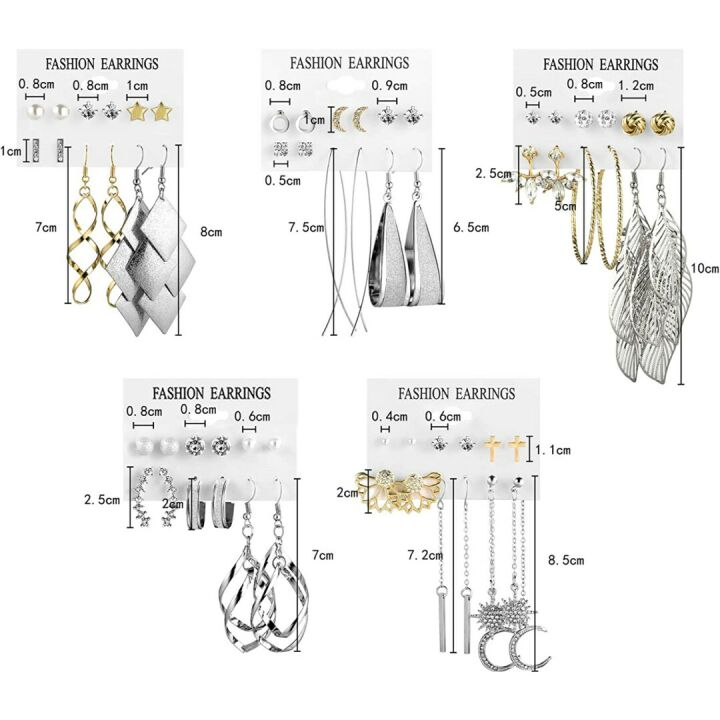 FASHION EARRINGS
0.8cm
0.8cm
1cm
1cm
7cm
8cm

FASHION EARRINGS
0.8cm
0.9cm
1cm
0.5cm
7.5cm
6.5cm

FASHION EARRINGS
0.5cm
0.8cm
1.2cm
2.5cm
5cm
10cm

FASHION EARRINGS
0.8cm
0.8cm
0.6cm
2.5cm
2cm
7cm

FASHION EARRINGS
0.4cm
0.6cm
1.1cm
2cm
7.2cm
8.5cm