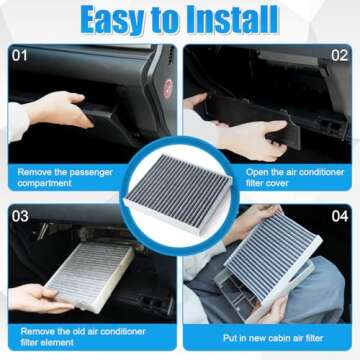 Easy to Install

01

Remove the passenger compartment

02

Open the air conditioner filter cover

03

Remove the old air conditioner filter element

04

Put in new cabin air filter