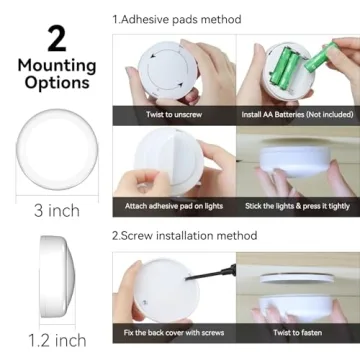 2
Mounting Options

3 inch

1.2 inch

1.Adhesive pads method

Twist to unscrew

Install AA Batteries (Not included)

Attach adhesive pad on lights

Stick the lights & press it tightly

2.Screw installation method

Fix the back cover with screws

Twist to fasten