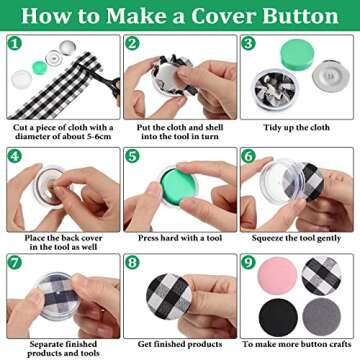 How to Make a Cover Button

1
Cut a piece of cloth with a diameter of about 5-6cm

2
Put the cloth and shell into the tool in turn

3
Tidy up the cloth

4
Place the back cover in the tool as well

5
Press hard with a tool

6
Squeeze the tool gently

7
Separate finished products and tools

8
Get finished products

9
To make more button crafts