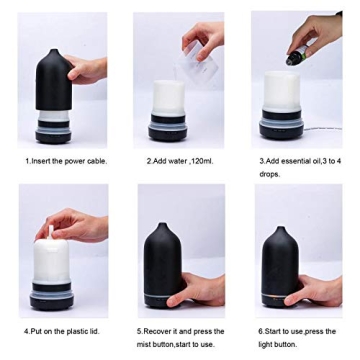 1.Insert the power cable.

2.Add water ,120ml.

3.Add essential oil,3 to 4 drops.

4.Put on the plastic lid.

5.Recover it and press the mist button,start to use.

6.Start to use,press the light button.