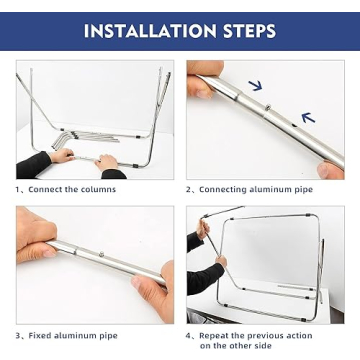 INSTALLATION STEPS

1、Connect the columns

2、Connecting aluminum pipe

3、Fixed aluminum pipe

4、Repeat the previous action on the other side