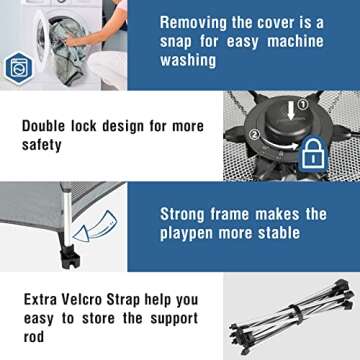 Removing the cover is a snap for easy machine washing

Double lock design for more safety

1

2

Strong frame makes the playpen more stable

Extra Velcro Strap help you easy to store the support rod