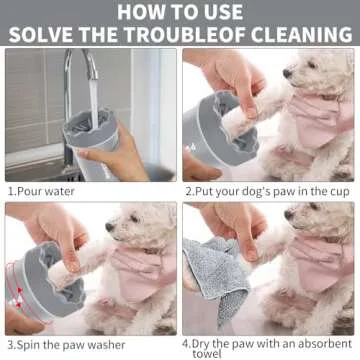 HOW TO USE
SOLVE THE TROUBLEOF CLEANING

1.Pour water

2.Put your dog's paw in the cup

3.Spin the paw washer

4.Dry the paw with an absorbent towel