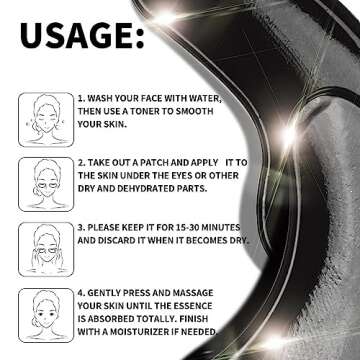 USAGE:

1. WASH YOUR FACE WITH WATER, THEN USE A TONER TO SMOOTH YOUR SKIN.

2. TAKE OUT A PATCH AND APPLY IT TO THE SKIN UNDER THE EYES OR OTHER DRY AND DEHYDRATED PARTS.

3. PLEASE KEEP IT FOR 15-30 MINUTES AND DISCARD IT WHEN IT BECOMES DRY.

4. GENTLY PRESS AND MASSAGE YOUR SKIN UNTIL THE ESSENCE IS ABSORBED TOTALLY. FINISH WITH A MOISTURIZER IF NEEDED.