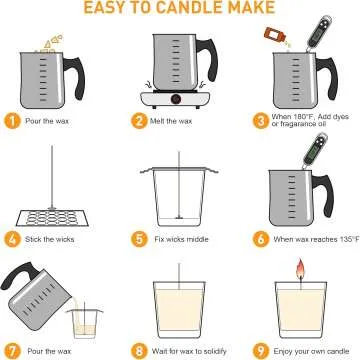 EASY TO CANDLE MAKE

1 Pour the wax

2 Melt the wax

3 When 180°F, Add dyes or fragarance oil

4 Stick the wicks

5 Fix wicks middle

6 When wax reaches 135°F

7 Pour the wax

8 Wait for wax to solidify

9 Enjoy your own candle