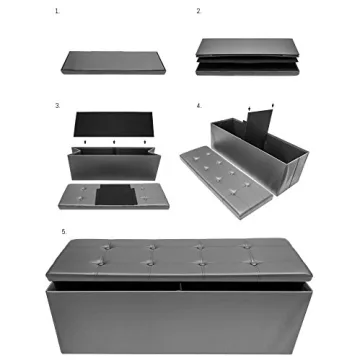 1.

2.

3.

4.

5.